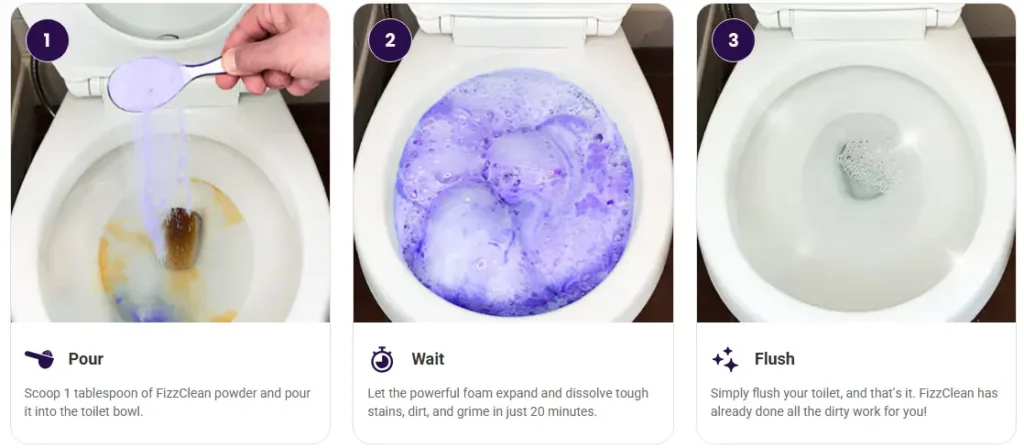 1

Pour

Scoop 1 tablespoon of FizzClean powder and pour it into the toilet bowl.

2

Wait

Let the powerful foam expand and dissolve tough stains, dirt, and grime in just 20 minutes.

3

Flush

Simply flush your toilet, and that's it. FizzClean has already done all the dirty work for you!